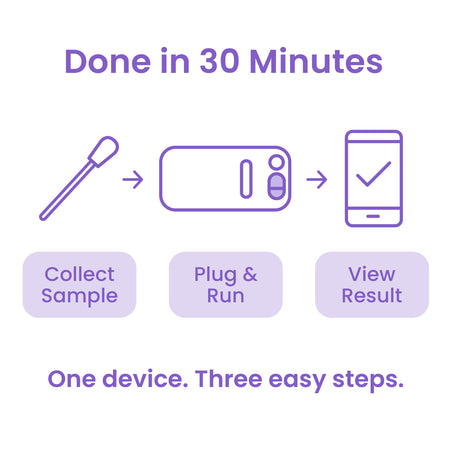 Done in 30 Minutes

Collect Sample

Plug & Run

View Result

One device. Three easy steps.