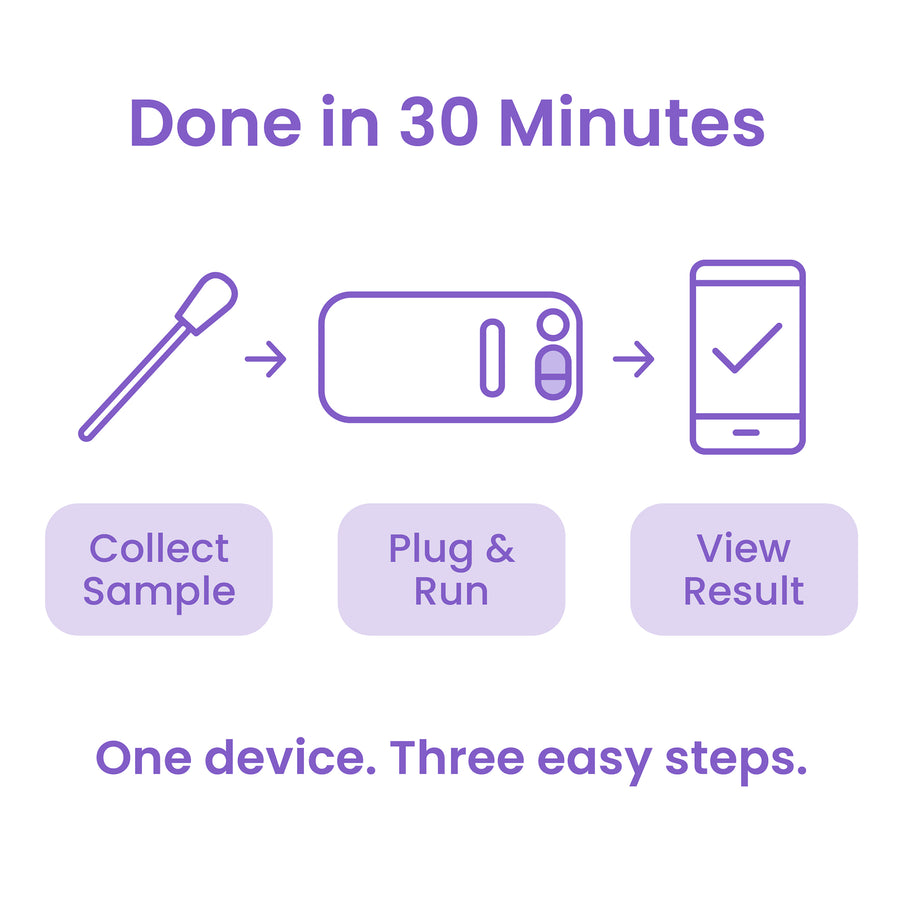 Done in 30 Minutes

Collect Sample

Plug & Run

View Result

One device. Three easy steps.